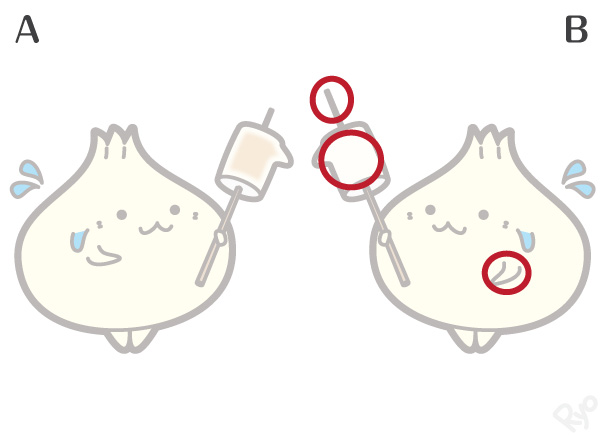 A

B

Ryo